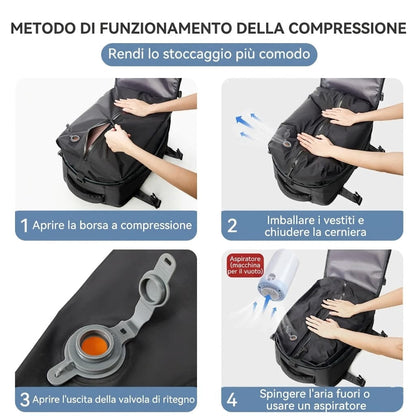 METODO DI FUNZIONAMENTO DELLA COMPRESSIONE

Rendi lo stoccaggio più comodo

1 Aprire la borsa a compressione

2 Imballare i vestiti e chiudere la cerniera

3 Aprire l'uscita della valvola di ritegno

Aspiratore (macchina per il vuoto)

4 Spingere l'aria fuori o usare un aspiratore